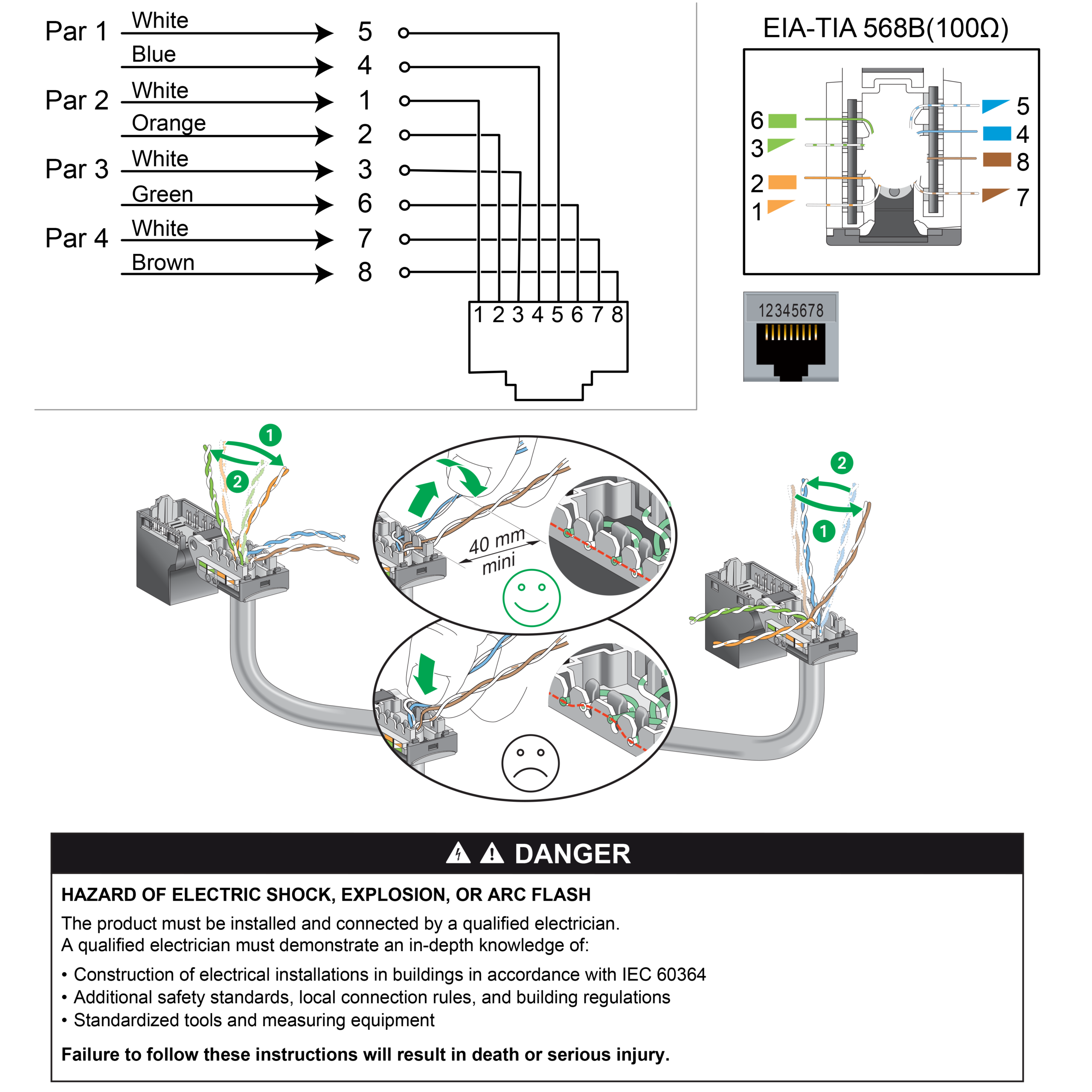 Par 1 White 5
Blue 4
Par 2 White 1
Orange 2
Par 3 White 3
Green 6
Par 4 White 7
Brown 8

1 2 3 4 5 6 7 8

EIA-TIA 568B(100Ω)

6 3 2 1 5 4 8 7

12345678

1 2

40 mm mini

2 1

DANGER

HAZARD OF ELECTRIC SHOCK, EXPLOSION, OR ARC FLASH

The product must be installed and connected by a qualified electrician.
A qualified electrician must demonstrate an in-depth knowledge of:

• Construction of electrical installations in buildings in accordance with IEC 60364
• Additional safety standards, local connection rules, and building regulations
• Standardized tools and measuring equipment

Failure to follow these instructions will result in death or serious injury.