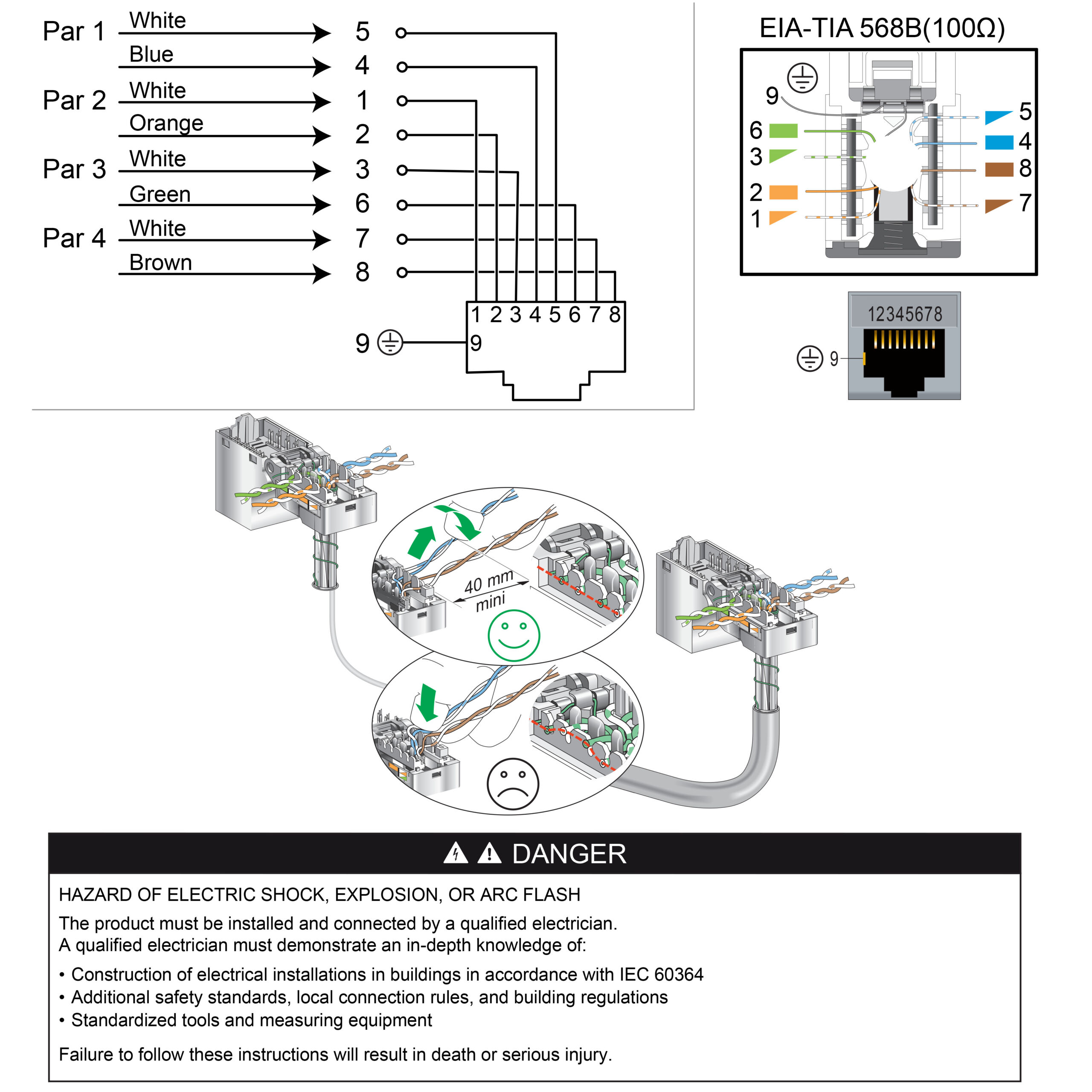 Par 1 White 5
Blue 4
Par 2 White 1
Orange 2
Par 3 White 3
Green 6
Par 4 White 7
Brown 8

1 2 3 4 5 6 7 8
9 9

EIA-TIA 568B(100Ω)

9
6
3
2
1
5
4
8
7

12345678
9

40 mm mini

DANGER

HAZARD OF ELECTRIC SHOCK, EXPLOSION, OR ARC FLASH

The product must be installed and connected by a qualified electrician.
A qualified electrician must demonstrate an in-depth knowledge of:

• Construction of electrical installations in buildings in accordance with IEC 60364
• Additional safety standards, local connection rules, and building regulations
• Standardized tools and measuring equipment

Failure to follow these instructions will result in death or serious injury.